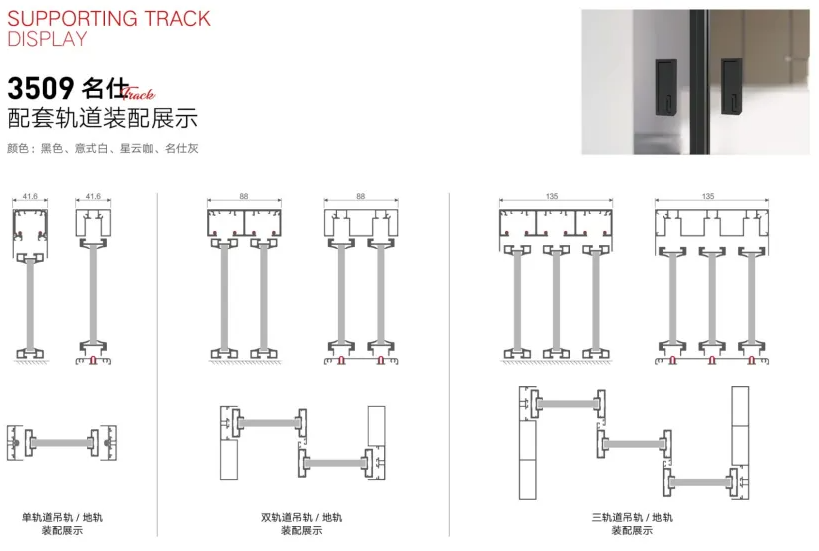 SUPPORTING TRACK
DISPLAY

3509 名仕 Track
配套轨道装配展示

颜色：黑色、意式白、星云咖、名仕灰

41.6
41.6
88
88
135
135

单轨道吊轨 / 地轨
装配展示

双轨道吊轨 / 地轨
装配展示

三轨道吊轨 / 地轨
装配展示